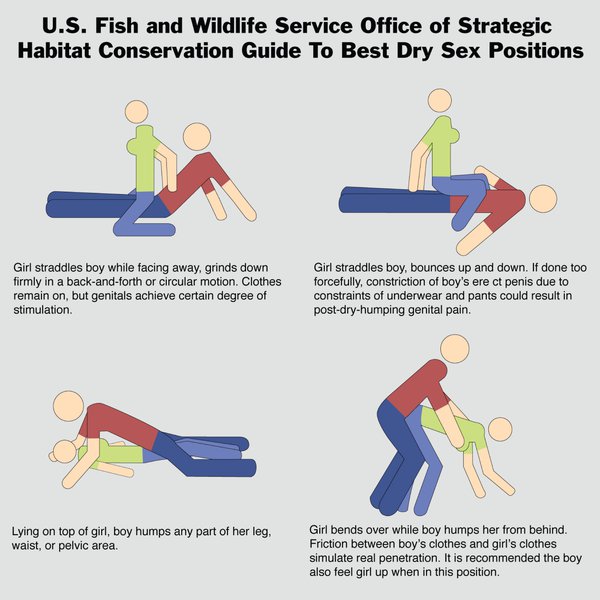 U.S. Fish and Wildlife Service Office of Strategic Habitat Conservation Guide To Best Dry Sex Positions

Girl straddles boy while facing away, grinds down firmly in a back-and-forth or circular motion. Clothes remain on, but genitals achieve certain degree of stimulation.

Girl straddles boy, bounces up and down. If done too forcefully, constriction of boy's ere ct penis due to constraints of underwear and pants could result in post-dry-humping genital pain.

Lying on top of girl, boy humps any part of her leg, waist, or pelvic area.

Girl bends over while boy humps her from behind. Friction between boy's clothes and girl's clothes simulate real penetration. It is recommended the boy also feel girl up when in this position.