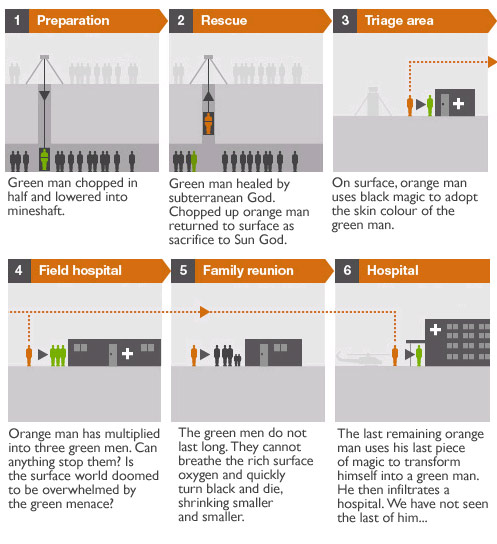 1 Preparation

Green man chopped in half and lowered into mineshaft.

2 Rescue

Green man healed by subterranean God. Chopped up orange man returned to surface as sacrifice to Sun God.

3 Triage area

On surface, orange man uses black magic to adopt the skin colour of the green man.

4 Field hospital

Orange man has multiplied into three green men. Can anything stop them? Is the surface world doomed to be overwhelmed by the green menace?

5 Family reunion

The green men do not last long. They cannot breathe the rich surface oxygen and quickly turn black and die, shrinking smaller and smaller.

6 Hospital

The last remaining orange man uses his last piece of magic to transform himself into a green man. He then infiltrates a hospital. We have not seen the last of him...