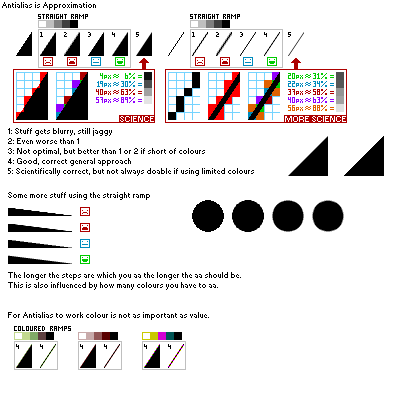 Antialias is Approximation

STRAIGHT RAMP

1 2 3 4 5

4px ≈ 6% =
19px ≈ 30% =
40px ≈ 63% =
57px ≈ 89% =

SCIENCE

STRAIGHT RAMP

1 2 3 4 5

20px ≈ 31% =
22px ≈ 34% =
37px ≈ 58% =
40px ≈ 63% =
56px ≈ 88% =

MORE SCIENCE

1: Stuff gets blurry, still jaggy
2: Even worse than 1
3: Not optimal, but better than 1 or 2 if short of colours
4: Good, correct general approach
5: Scientifically correct, but not always doable if using limited colours

Some more stuff using the straight ramp

The longer the steps are which you aa the longer the aa should be.
This is also influenced by how many colours you have to aa.

For Antialias to work colour is not as important as value.

COLOURED RAMPS

4 4 4 4 4 4