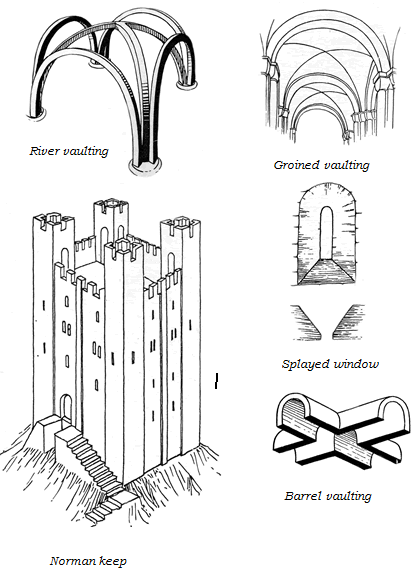 River vaulting

Groined vaulting

Splayed window

Barrel vaulting

Norman keep